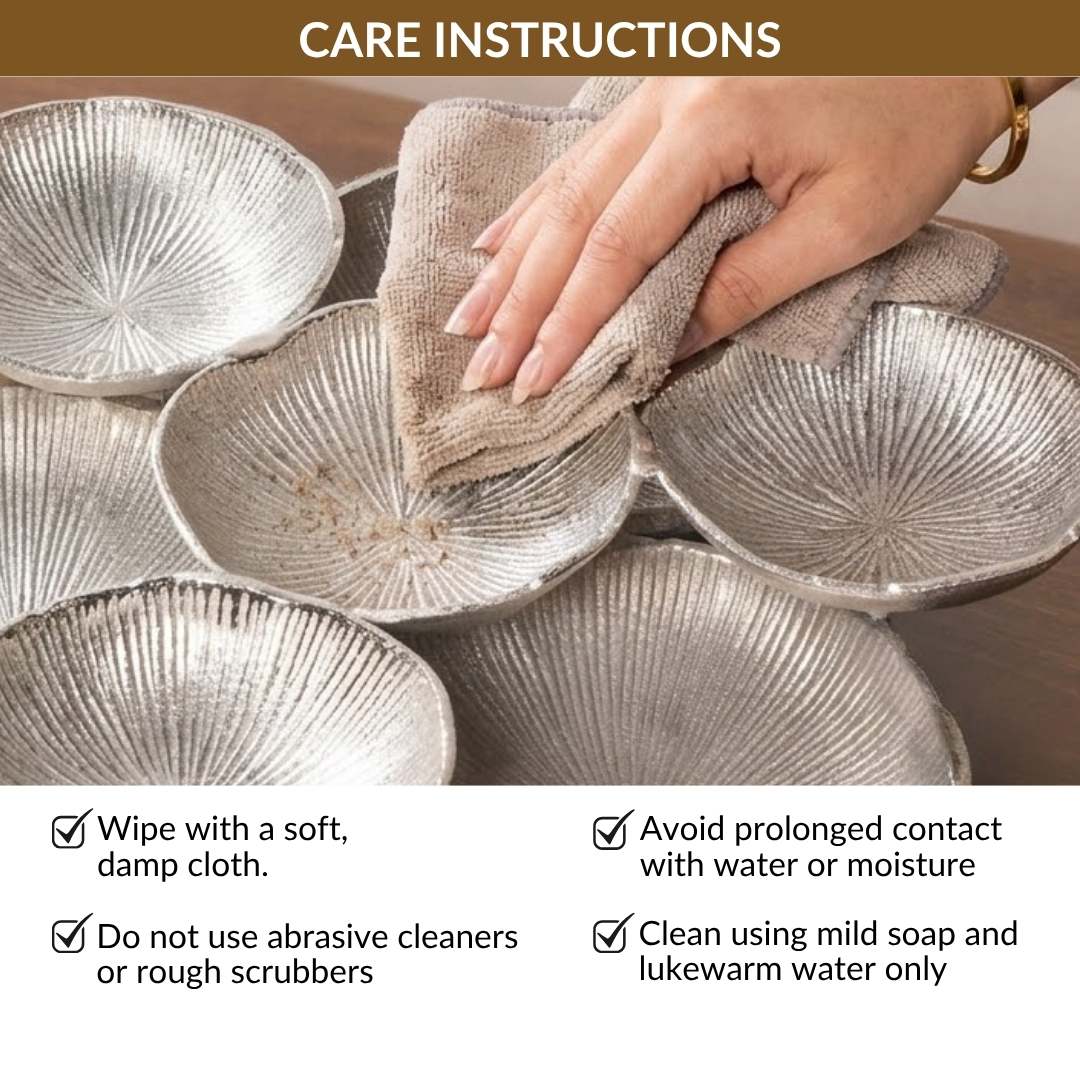 CARE INSTRUCTIONS

Wipe with a soft, damp cloth.

Do not use abrasive cleaners or rough scrubbers

Avoid prolonged contact with water or moisture

Clean using mild soap and lukewarm water only