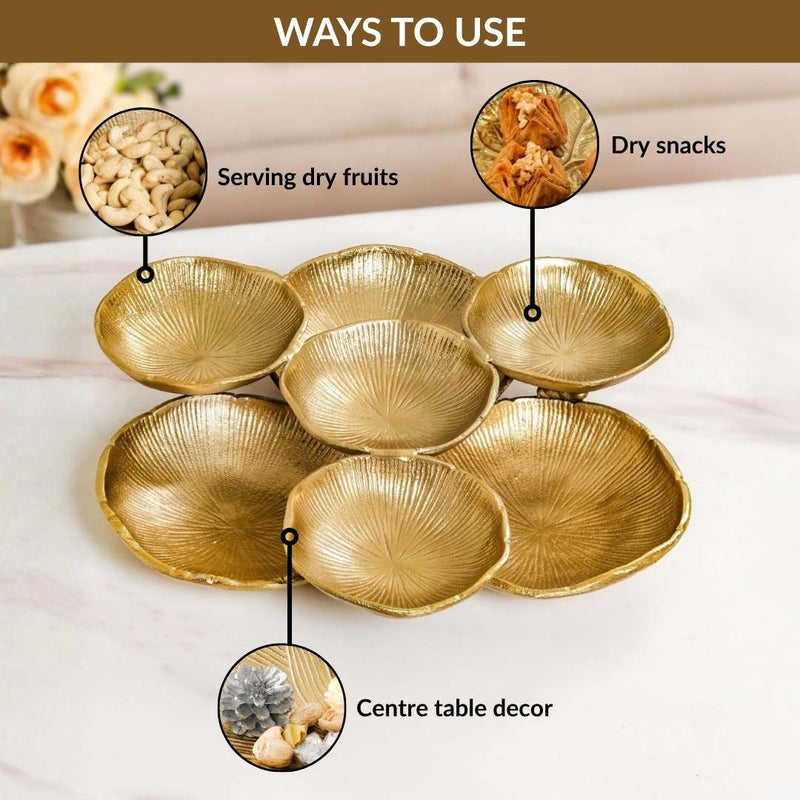 WAYS TO USE

Serving dry fruits

Dry snacks

Centre table decor