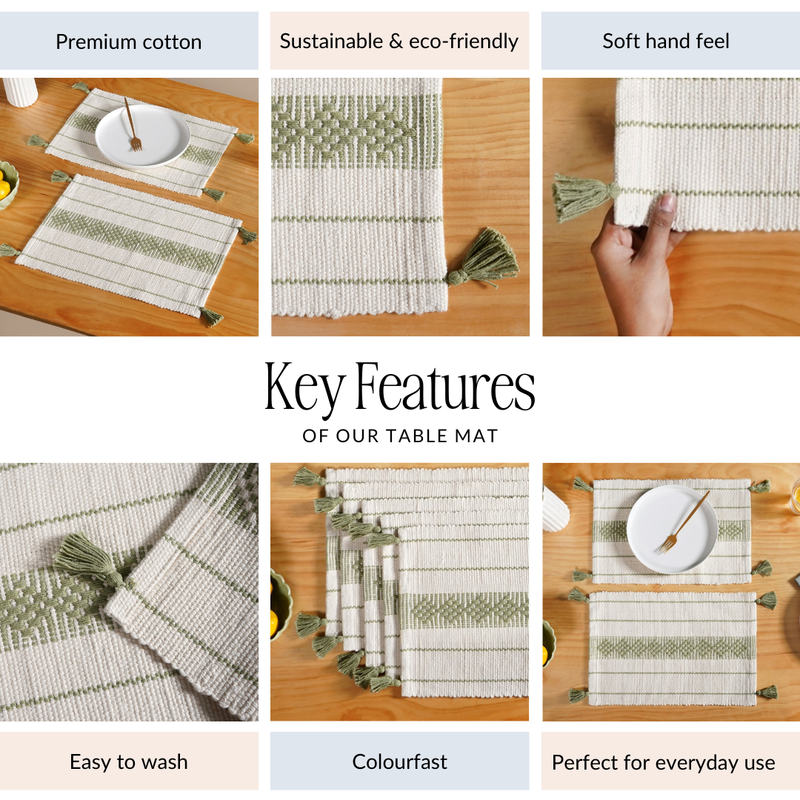 Premium cotton

Sustainable & eco-friendly

Soft hand feel

Key Features
OF OUR TABLE MAT

Easy to wash

Colourfast

Perfect for everyday use