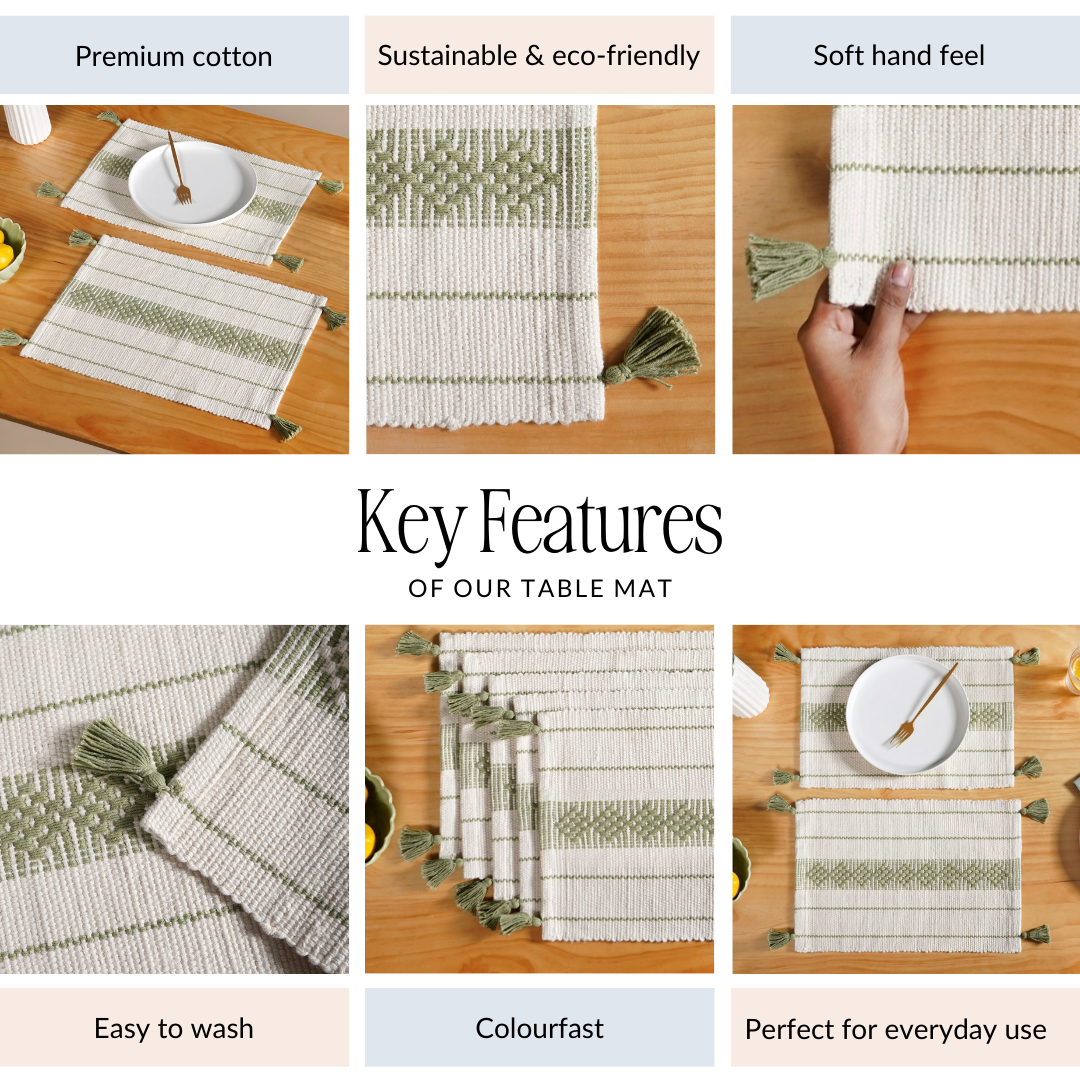 Premium cotton

Sustainable & eco-friendly

Soft hand feel

Key Features

OF OUR TABLE MAT

Easy to wash

Colourfast

Perfect for everyday use