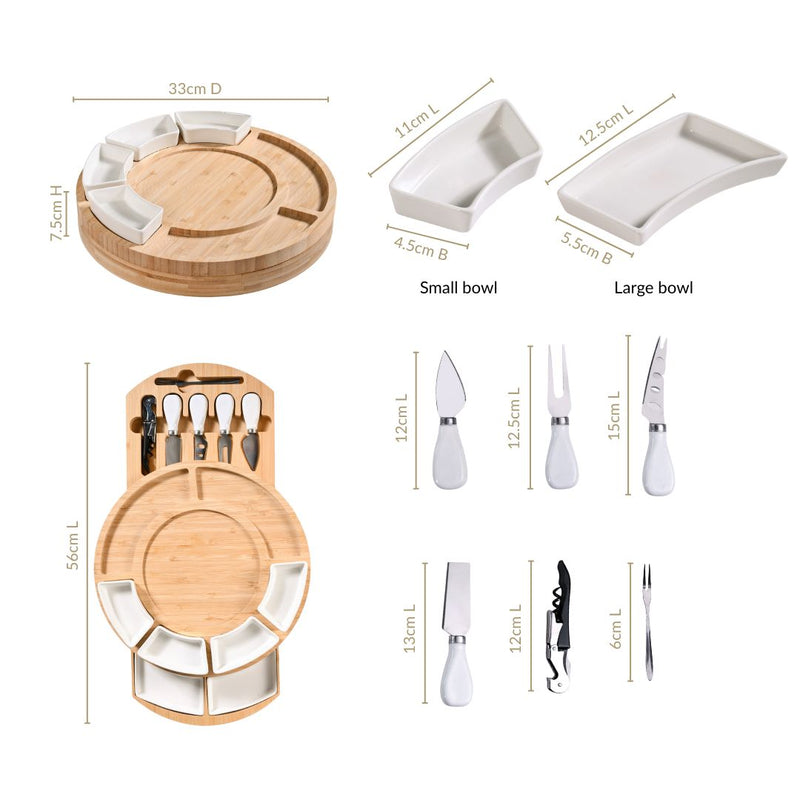 33cm D

7.5cm H

11cm L

4.5cm B

Small bowl

12.5cm L

5.5cm B

Large bowl

56cm L

12cm L

12.5cm L

15cm L

13cm L

12cm L

6cm L