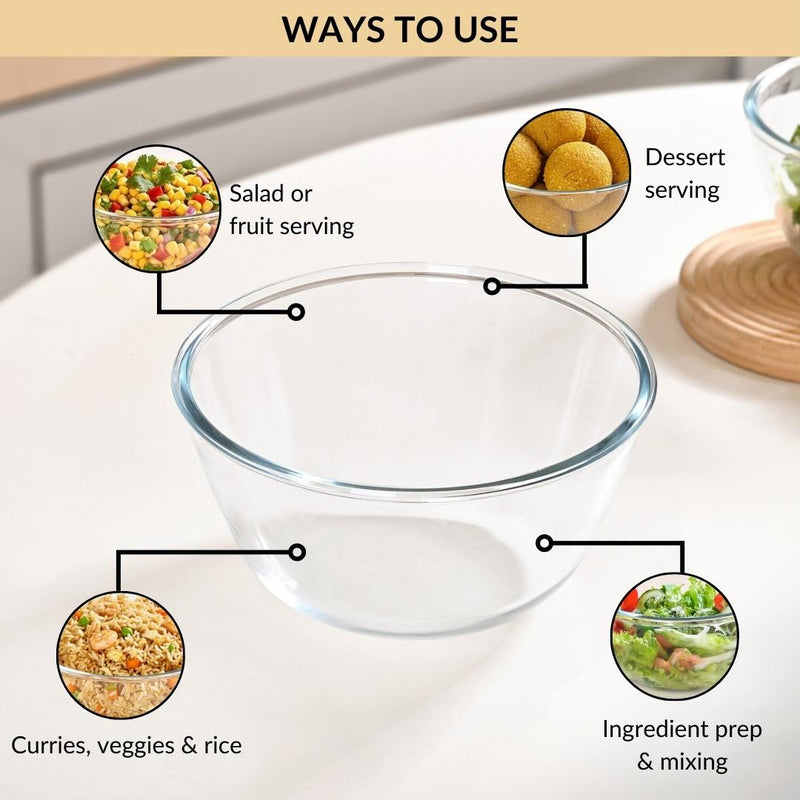 WAYS TO USE

Salad or fruit serving

Dessert serving

Curries, veggies & rice

Ingredient prep & mixing