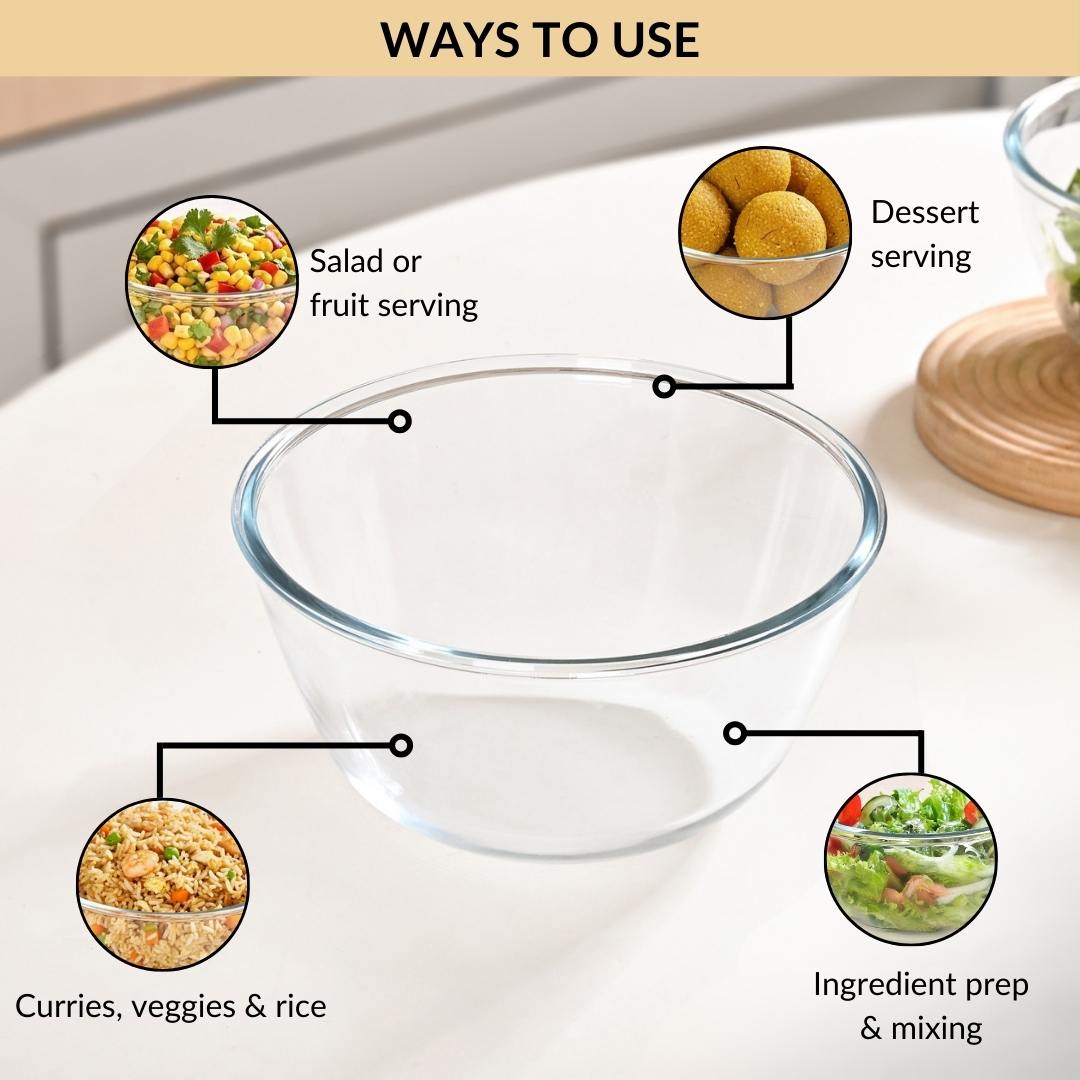 WAYS TO USE

Salad or fruit serving

Dessert serving

Curries, veggies & rice

Ingredient prep & mixing