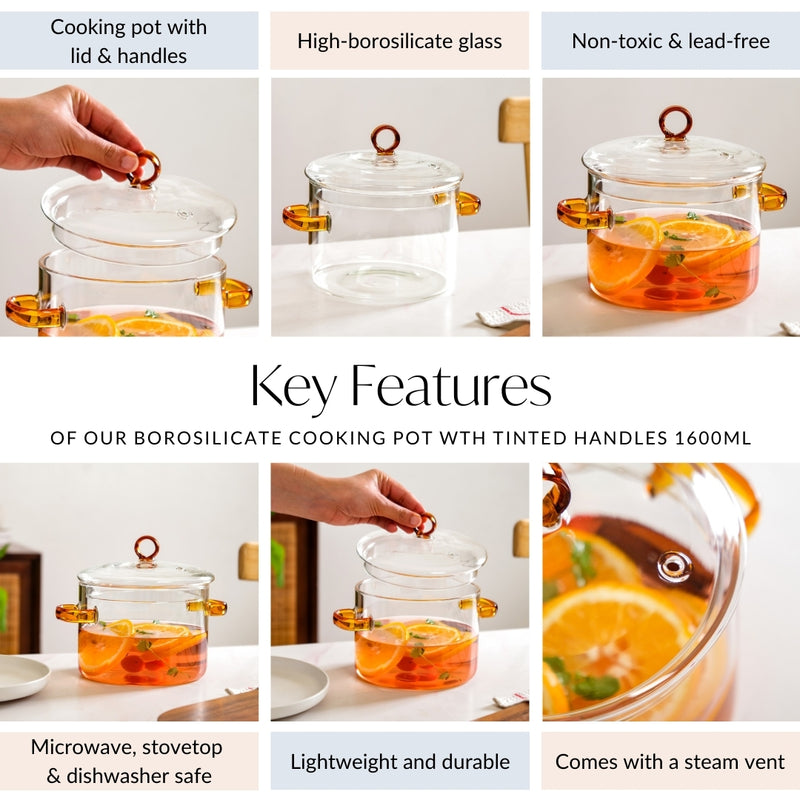 Cooking pot with lid & handles

High-borosilicate glass

Non-toxic & lead-free

Key Features

OF OUR BOROSILICATE COOKING POT WTH TINTED HANDLES 1600ML

Microwave, stovetop & dishwasher safe

Lightweight and durable

Comes with a steam vent