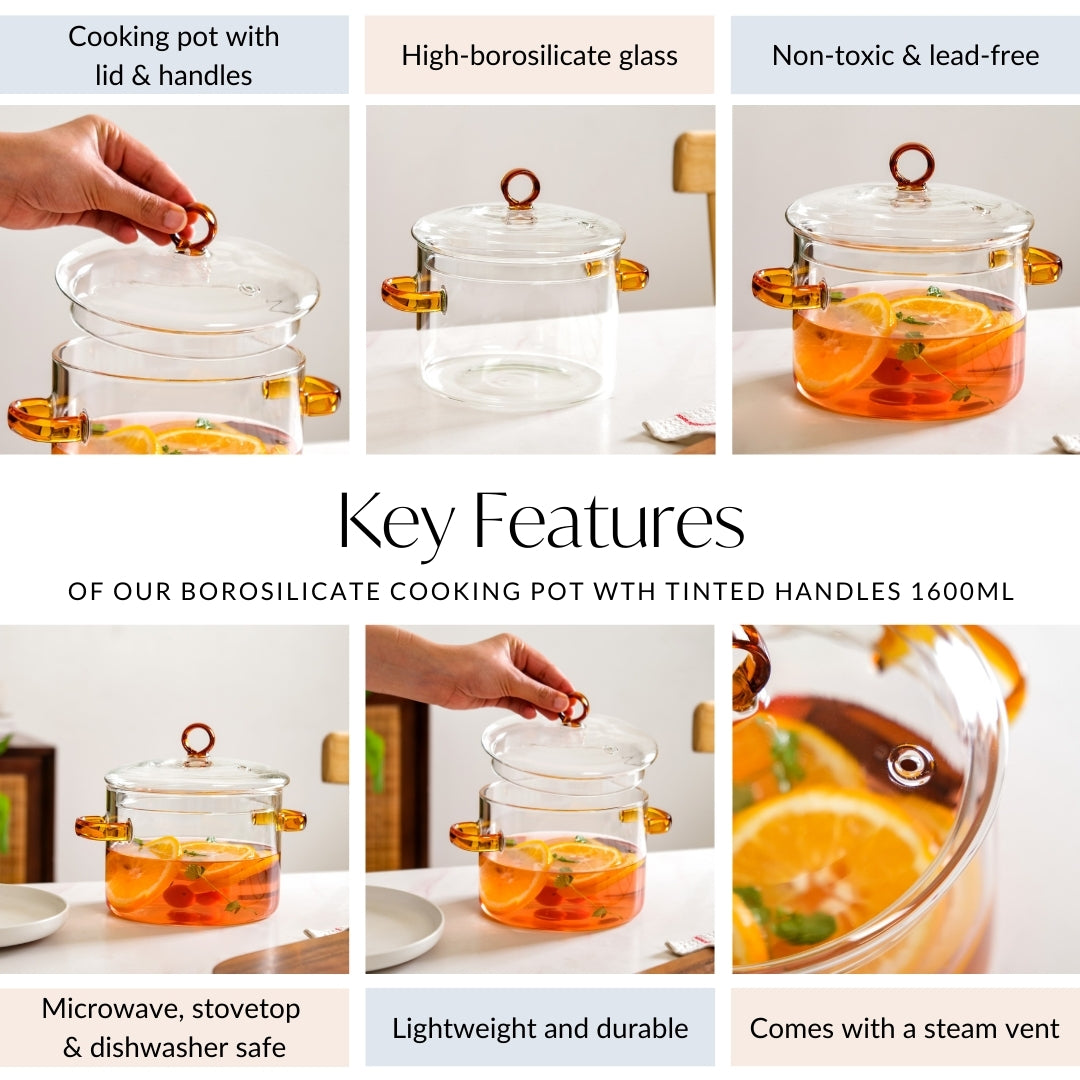 Cooking pot with lid & handles

High-borosilicate glass

Non-toxic & lead-free

Key Features

OF OUR BOROSILICATE COOKING POT WTH TINTED HANDLES 1600ML

Microwave, stovetop & dishwasher safe

Lightweight and durable

Comes with a steam vent