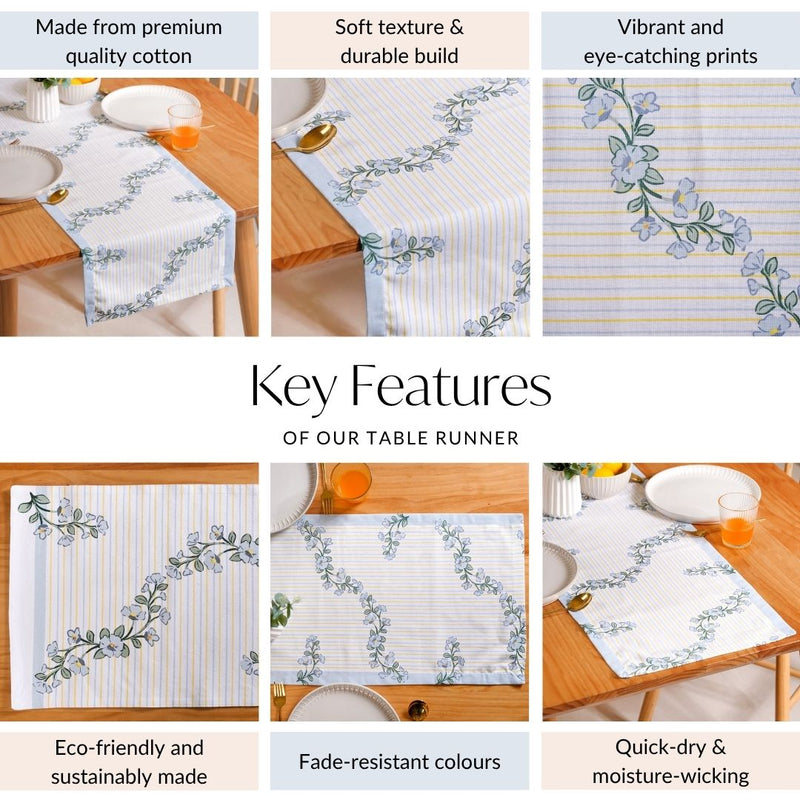 Made from premium quality cotton

Soft texture & durable build

Vibrant and eye-catching prints

Key Features

OF OUR TABLE RUNNER

Eco-friendly and sustainably made

Fade-resistant colours

Quick-dry & moisture-wicking