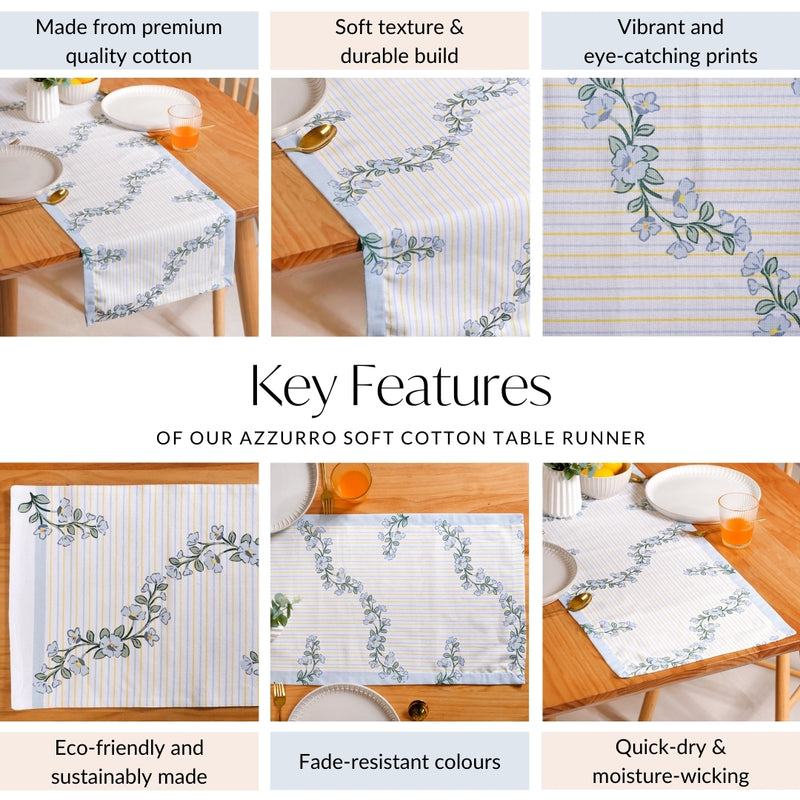 Made from premium quality cotton

Soft texture & durable build

Vibrant and eye-catching prints

Key Features

OF OUR AZZURRO SOFT COTTON TABLE RUNNER

Eco-friendly and sustainably made

Fade-resistant colours

Quick-dry & moisture-wicking