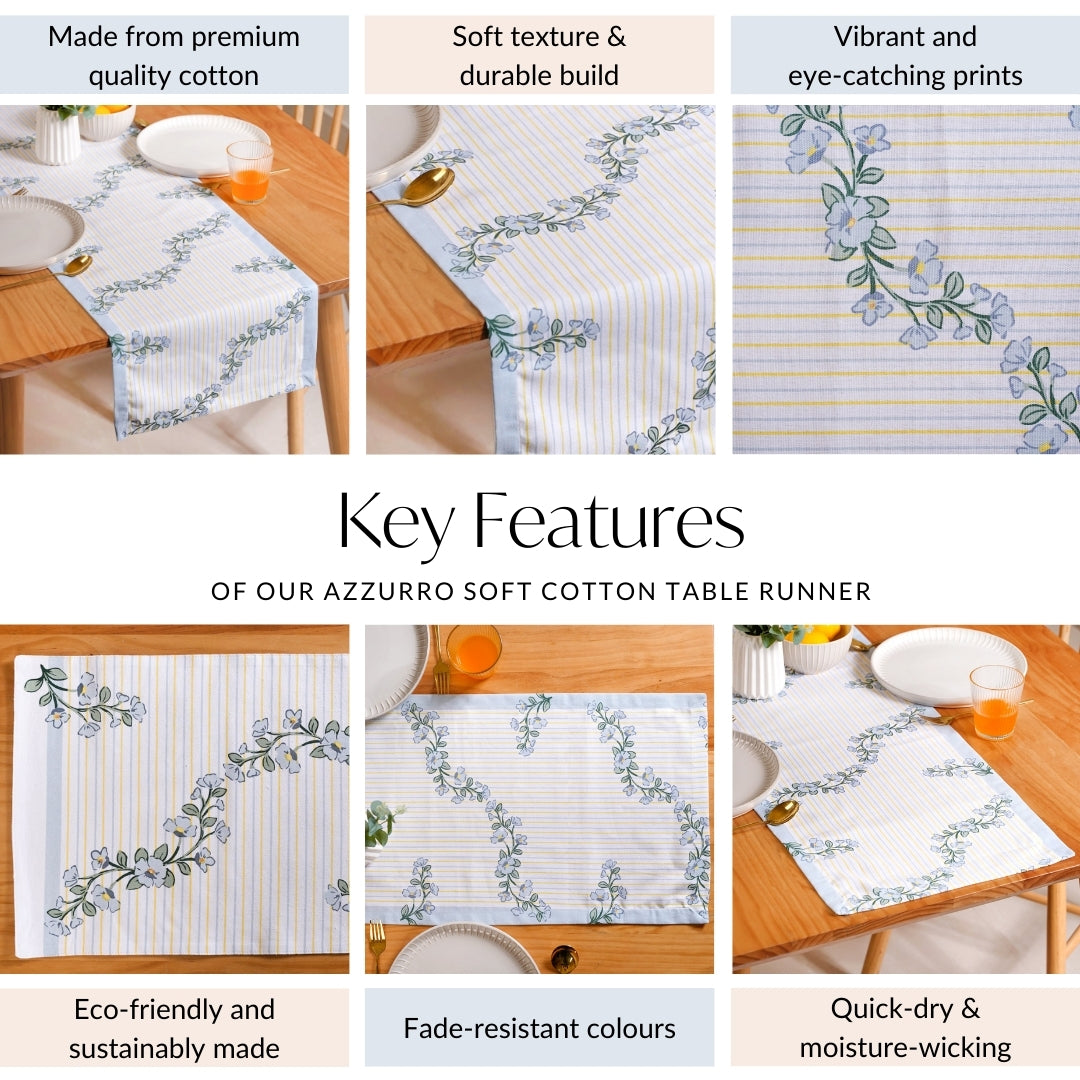 Made from premium quality cotton

Soft texture & durable build

Vibrant and eye-catching prints

Key Features

OF OUR AZZURRO SOFT COTTON TABLE RUNNER

Eco-friendly and sustainably made

Fade-resistant colours

Quick-dry & moisture-wicking