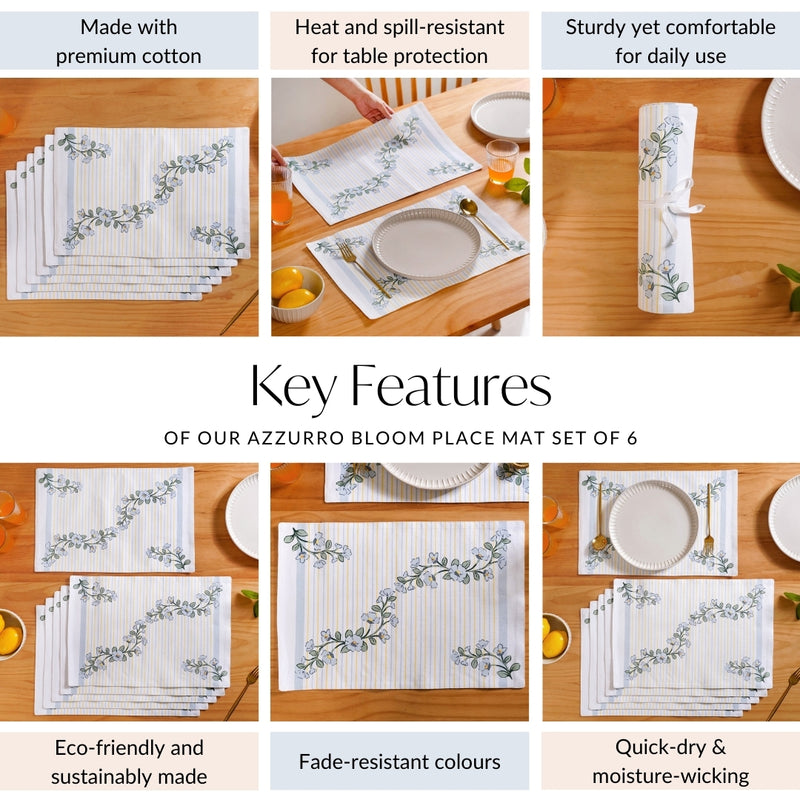 Made with premium cotton

Heat and spill-resistant for table protection

Sturdy yet comfortable for daily use

Key Features

OF OUR AZZURRO BLOOM PLACE MAT SET OF 6

Eco-friendly and sustainably made

Fade-resistant colours

Quick-dry & moisture-wicking