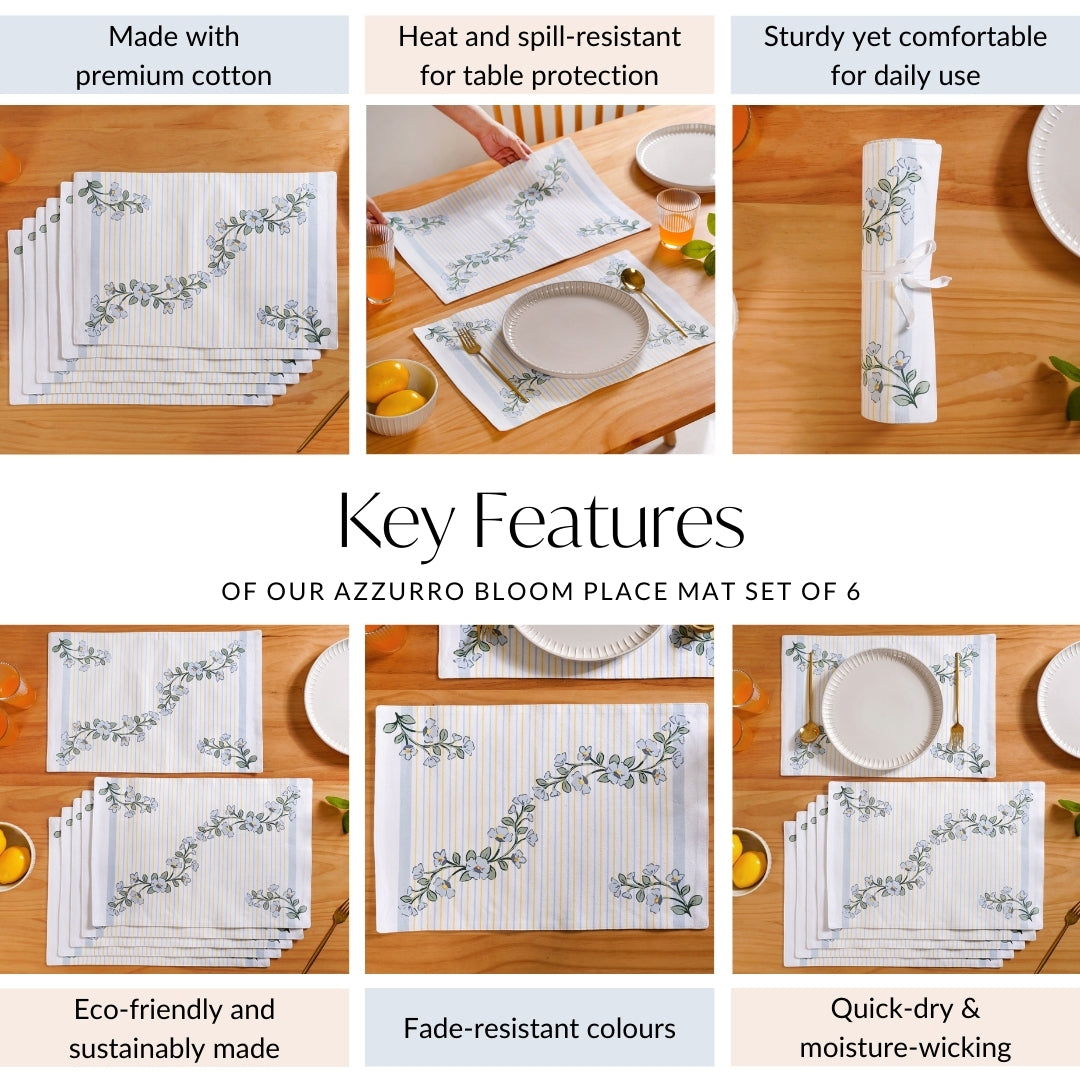 Made with premium cotton

Heat and spill-resistant for table protection

Sturdy yet comfortable for daily use

Key Features

OF OUR AZZURRO BLOOM PLACE MAT SET OF 6

Eco-friendly and sustainably made

Fade-resistant colours

Quick-dry & moisture-wicking