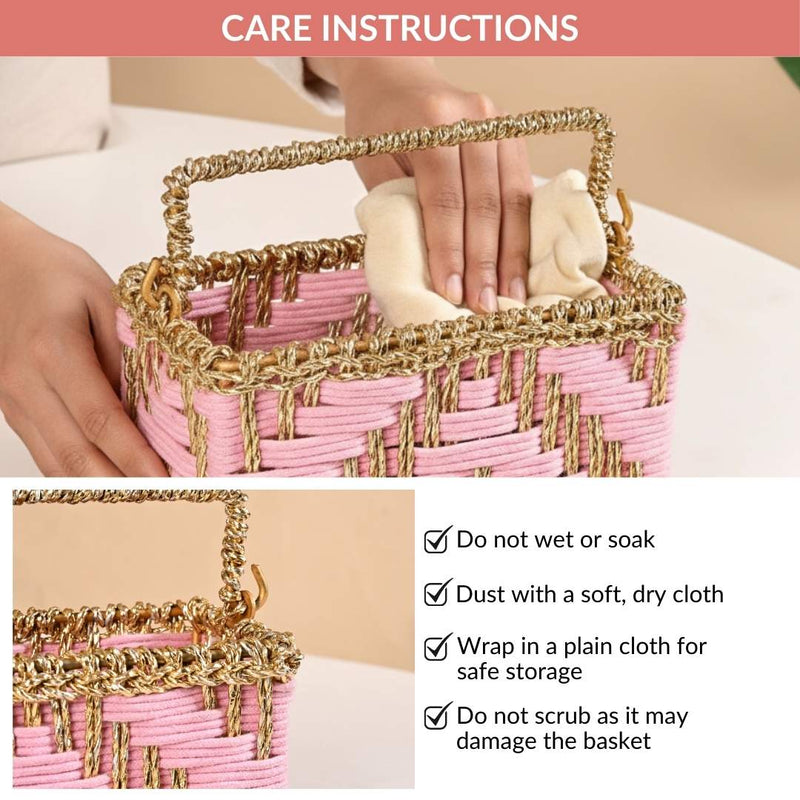 CARE INSTRUCTIONS

Do not wet or soak

Dust with a soft, dry cloth

Wrap in a plain cloth for safe storage

Do not scrub as it may damage the basket