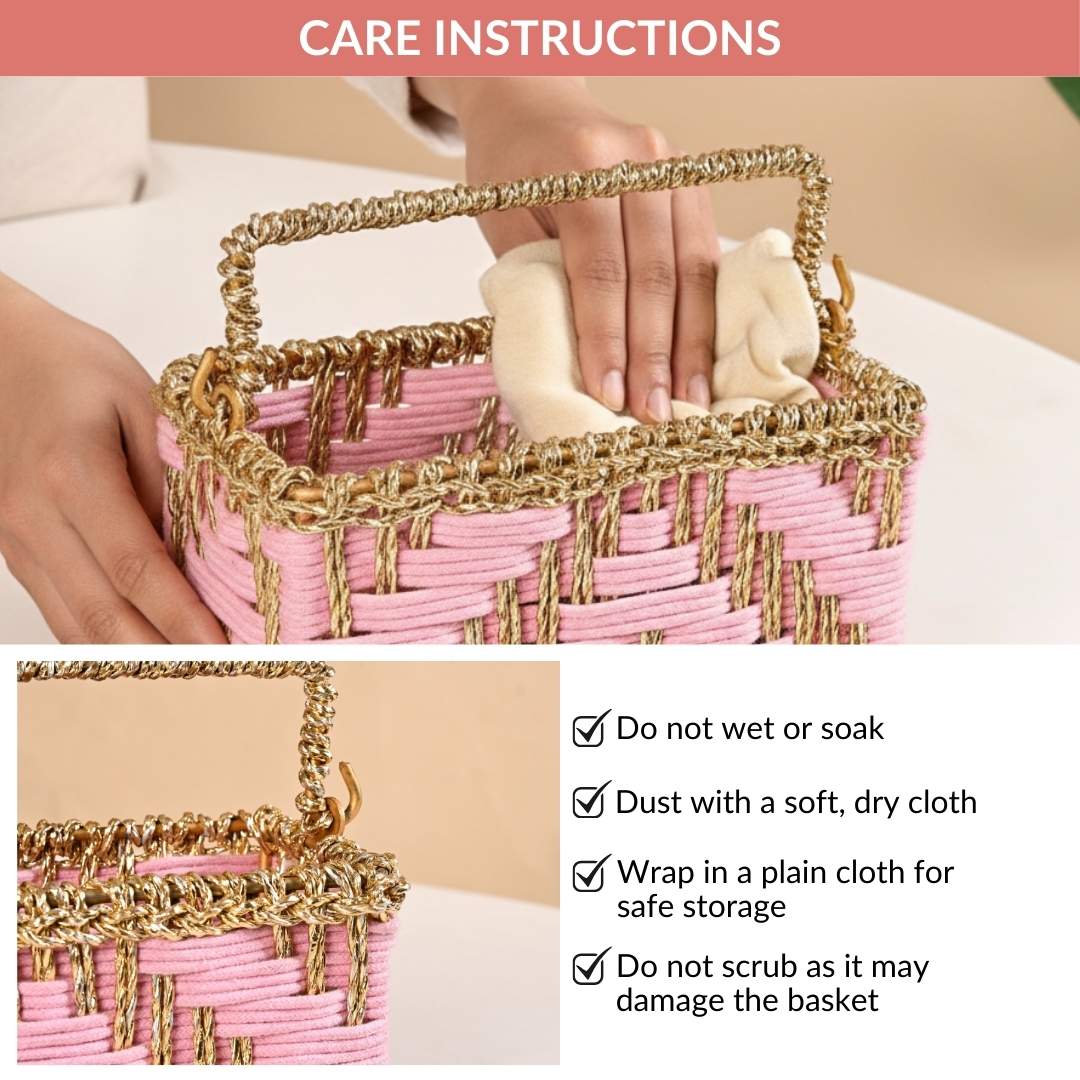 CARE INSTRUCTIONS

Do not wet or soak

Dust with a soft, dry cloth

Wrap in a plain cloth for safe storage

Do not scrub as it may damage the basket