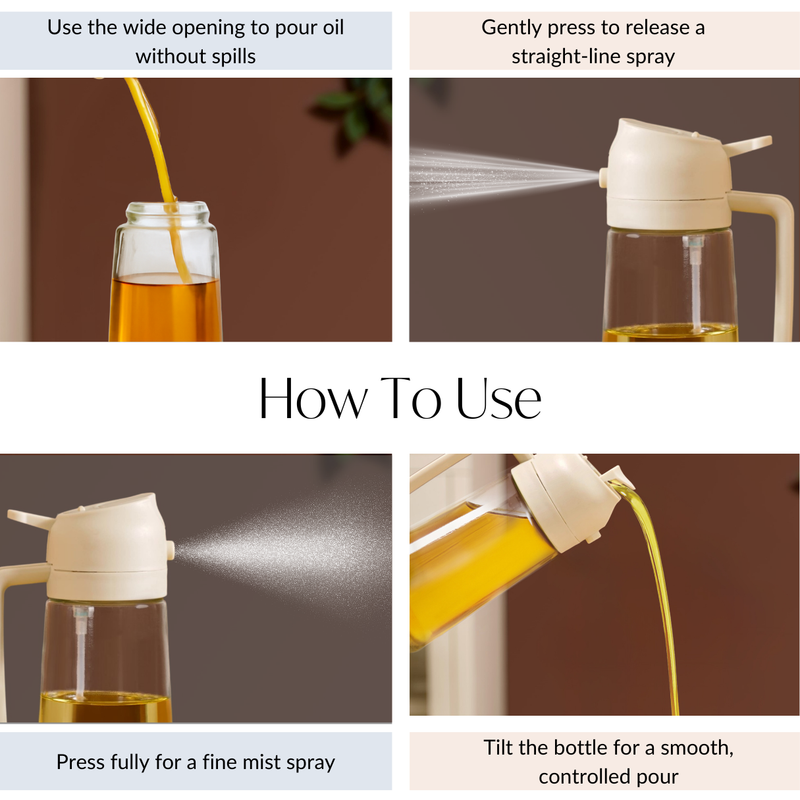 Use the wide opening to pour oil without spills

Gently press to release a straight-line spray

How To Use

Press fully for a fine mist spray

Tilt the bottle for a smooth, controlled pour