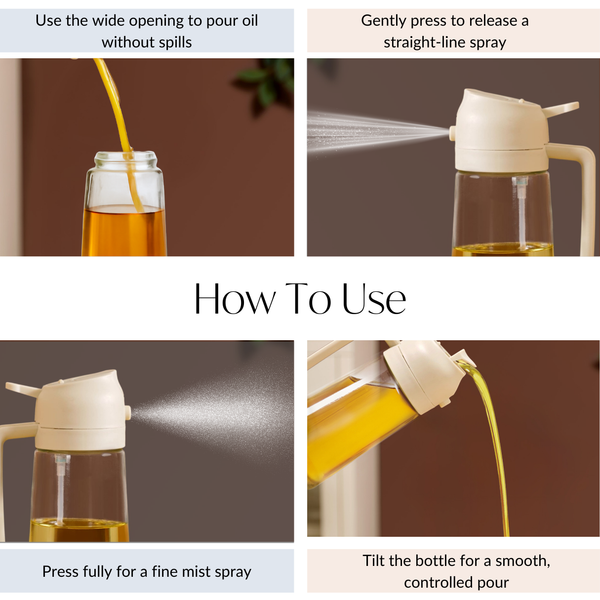 Use the wide opening to pour oil without spills

Gently press to release a straight-line spray

How To Use

Press fully for a fine mist spray

Tilt the bottle for a smooth, controlled pour