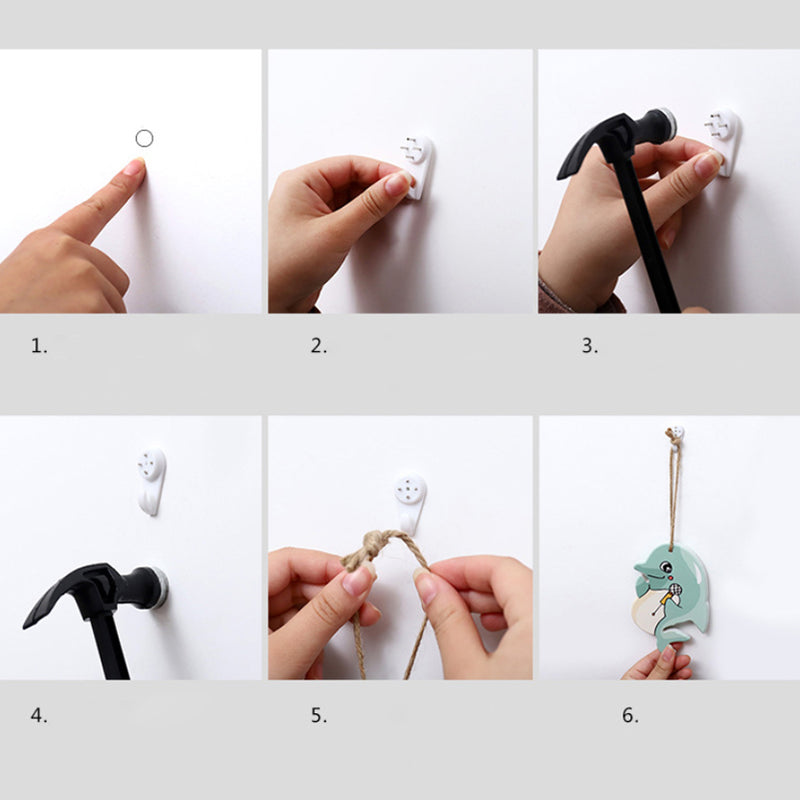 1.

2.

3.

4.

5.

6.